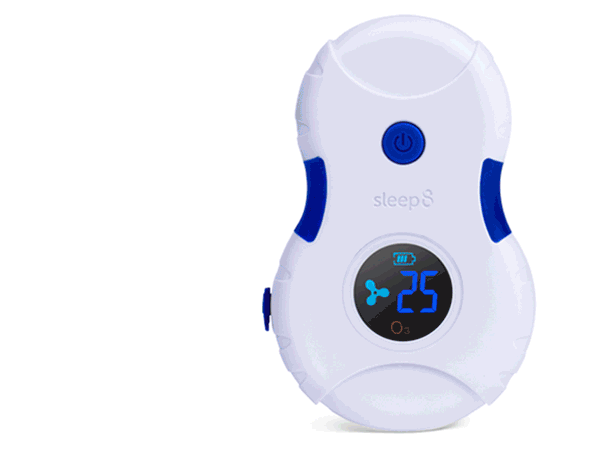 sleep8

25

$O_3$